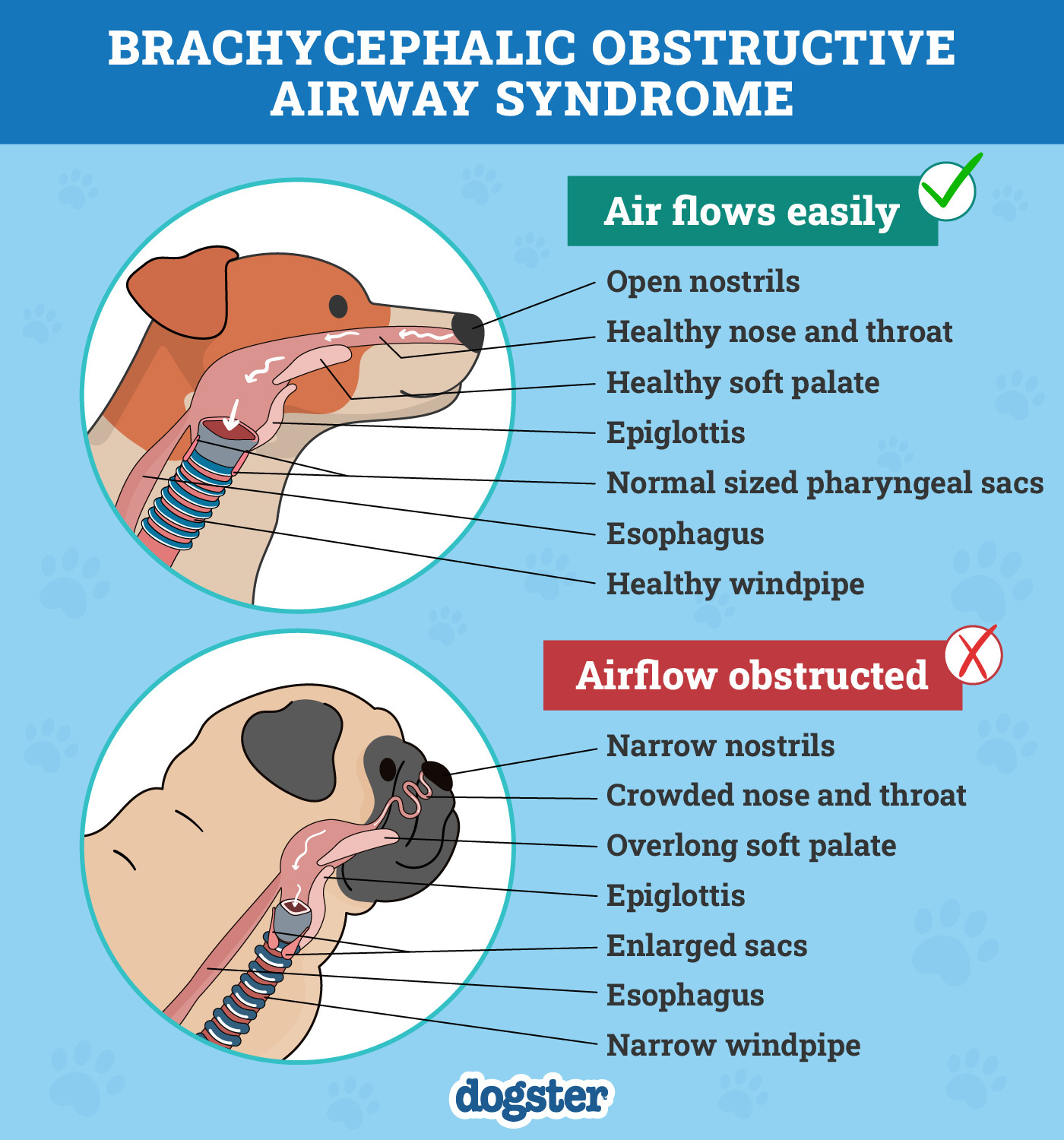 BRACHYCEPHALIC OBSTRUCTIVE AIRWAY SYNDROME

Air flows easily

Open nostrils
Healthy nose and throat
Healthy soft palate
Epiglottis
Normal sized pharyngeal sacs
Esophagus
Healthy windpipe

Airflow obstructed

Narrow nostrils
Crowded nose and throat
Overlong soft palate
Epiglottis
Enlarged sacs
Esophagus
Narrow windpipe

dogster