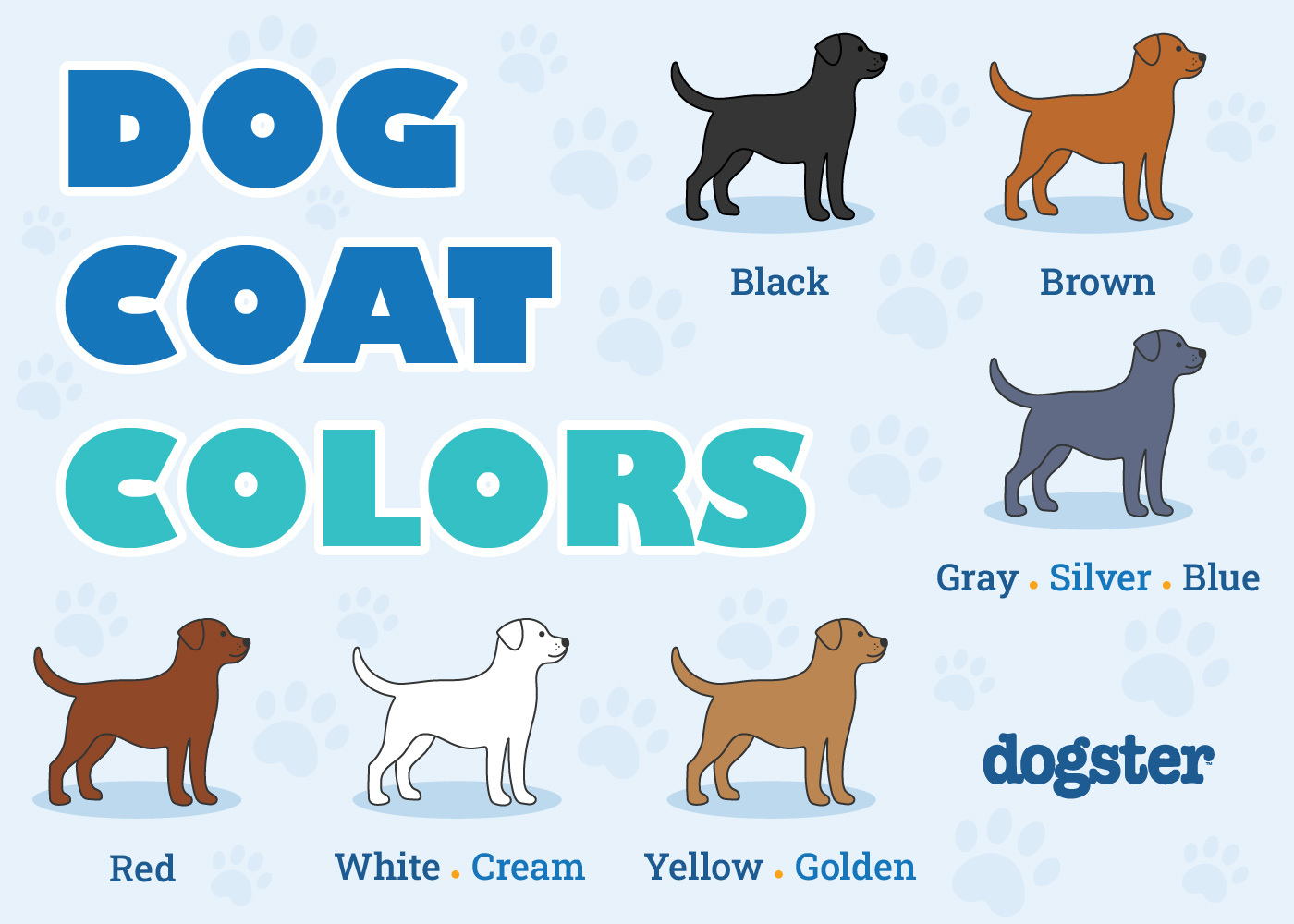 DOG COAT COLORS

Black

Brown

Gray . Silver . Blue

Red

White . Cream

Yellow . Golden

dogster