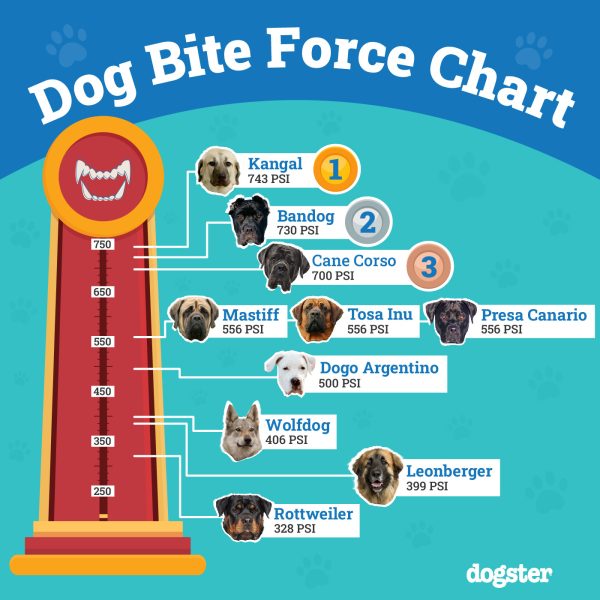 Dog Bite Force Chart

750
650
550
450
350
250

Kangal
743 PSI
1

Bandog
730 PSI
2

Cane Corso
700 PSI
3

Mastiff
556 PSI

Tosa Inu
556 PSI

Presa Canario
556 PSI

Dogo Argentino
500 PSI

Wolfdog
406 PSI

Leonberger
399 PSI

Rottweiler
328 PSI

dogster