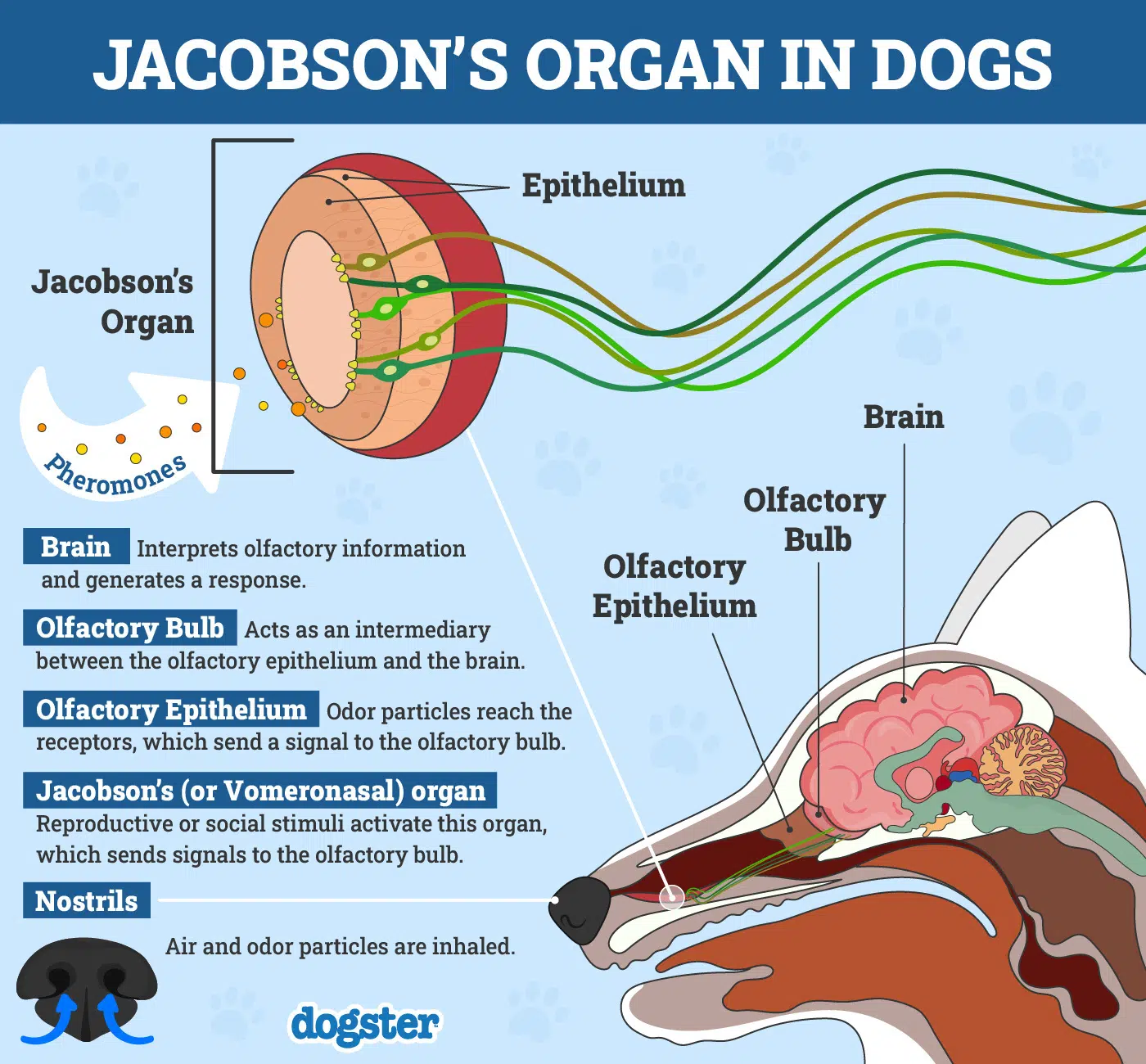 JACOBSON'S ORGAN IN DOGS

Epithelium

Jacobson's Organ

Pheromones

Brain

Olfactory Bulb

Olfactory Epithelium

Brain Interprets olfactory information and generates a response.

Olfactory Bulb Acts as an intermediary between the olfactory epithelium and the brain.

Olfactory Epithelium Odor particles reach the receptors, which send a signal to the olfactory bulb.

Jacobson's (or Vomeronasal) organ Reproductive or social stimuli activate this organ, which sends signals to the olfactory bulb.

Nostrils

Air and odor particles are inhaled.

dogster