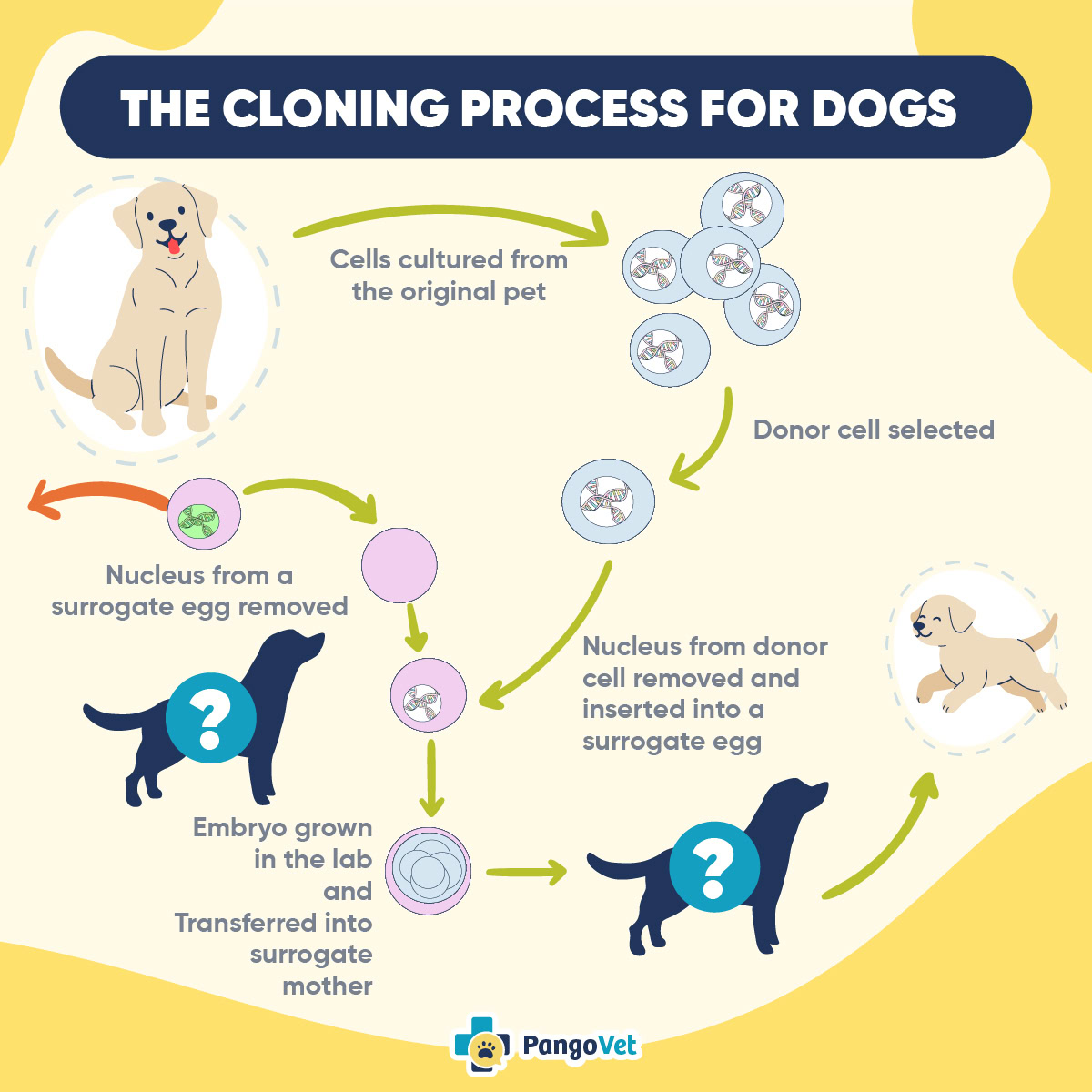 THE CLONING PROCESS FOR DOGS

Cells cultured from the original pet

Donor cell selected

Nucleus from a surrogate egg removed

?

Nucleus from donor cell removed and inserted into a surrogate egg

Embryo grown in the lab and Transferred into surrogate mother

?

PangoVet