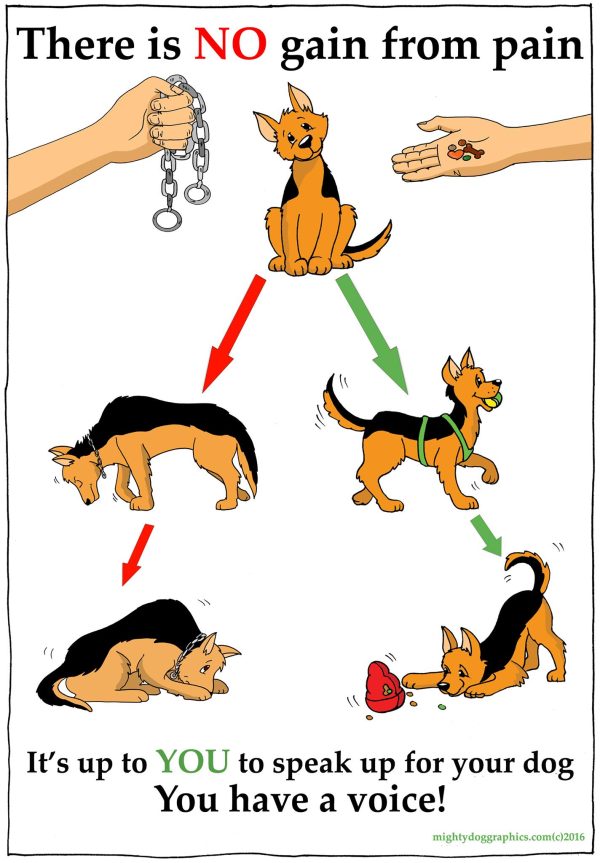 There is NO gain from pain

It's up to YOU to speak up for your dog
You have a voice!

mightydoggraphics.com(c)2016