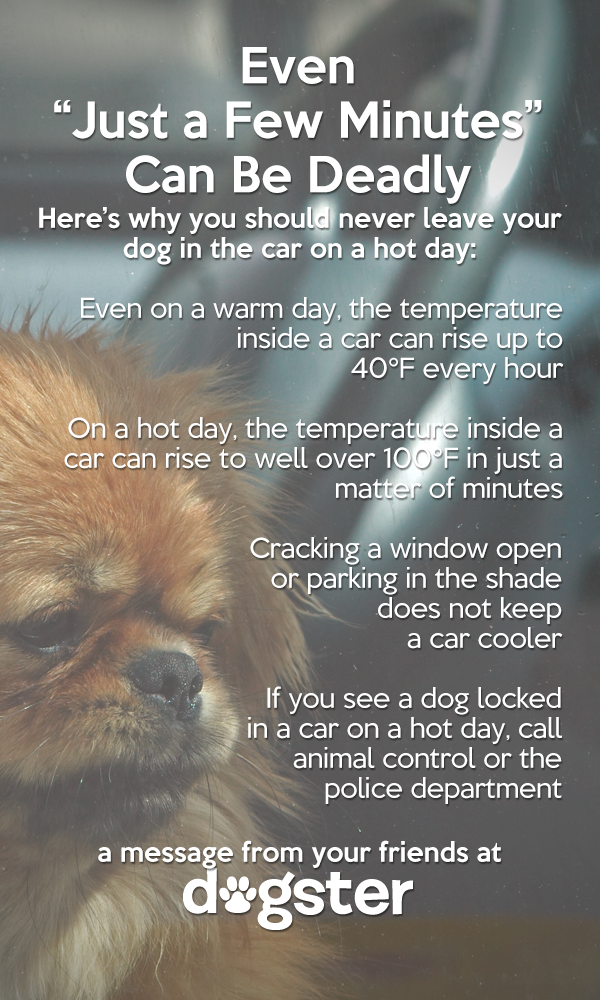 Even
“Just a Few Minutes”
Can Be Deadly

Here’s why you should never leave your dog in the car on a hot day:

Even on a warm day, the temperature inside a car can rise up to 40°F every hour

On a hot day, the temperature inside a car can rise to well over 100°F in just a matter of minutes

Cracking a window open or parking in the shade does not keep a car cooler

If you see a dog locked in a car on a hot day, call animal control or the police department

a message from your friends at
dogster