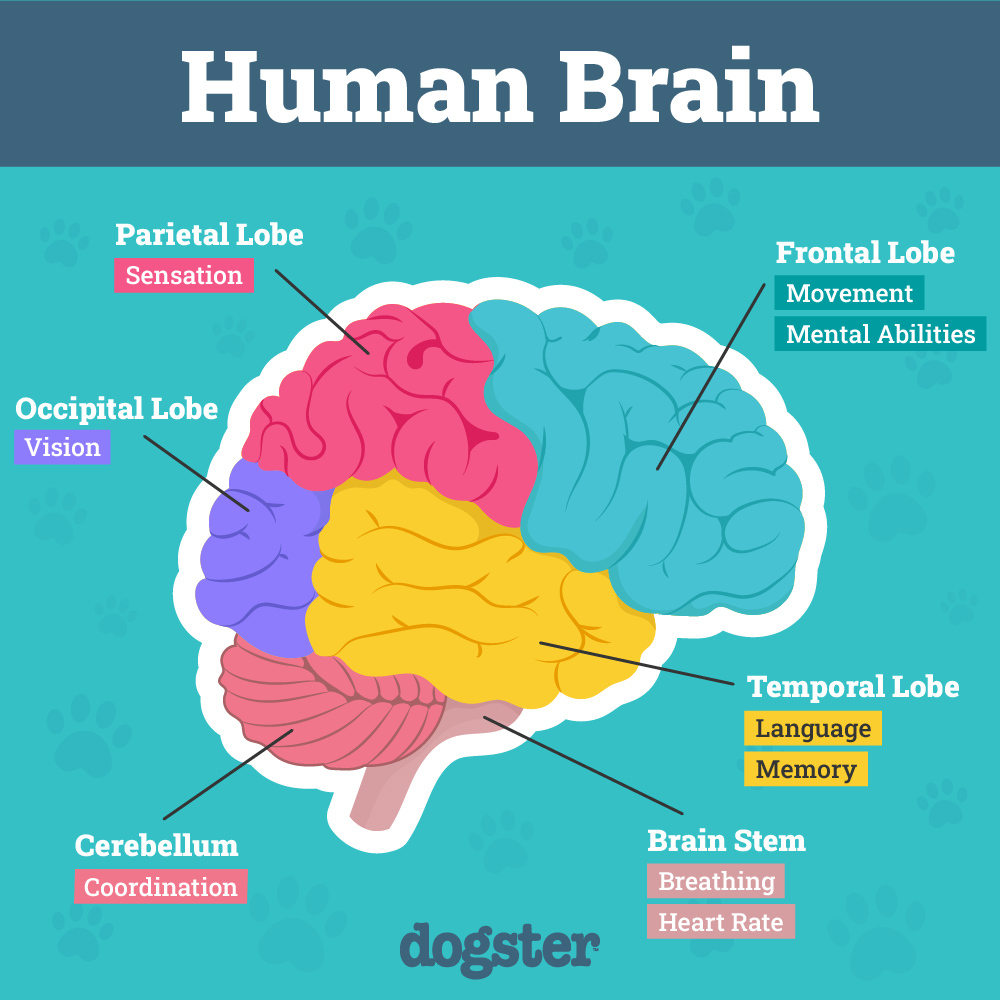 Human Brain

Parietal Lobe
Sensation

Frontal Lobe
Movement
Mental Abilities

Occipital Lobe
Vision

Temporal Lobe
Language
Memory

Cerebellum
Coordination

Brain Stem
Breathing
Heart Rate

dogster