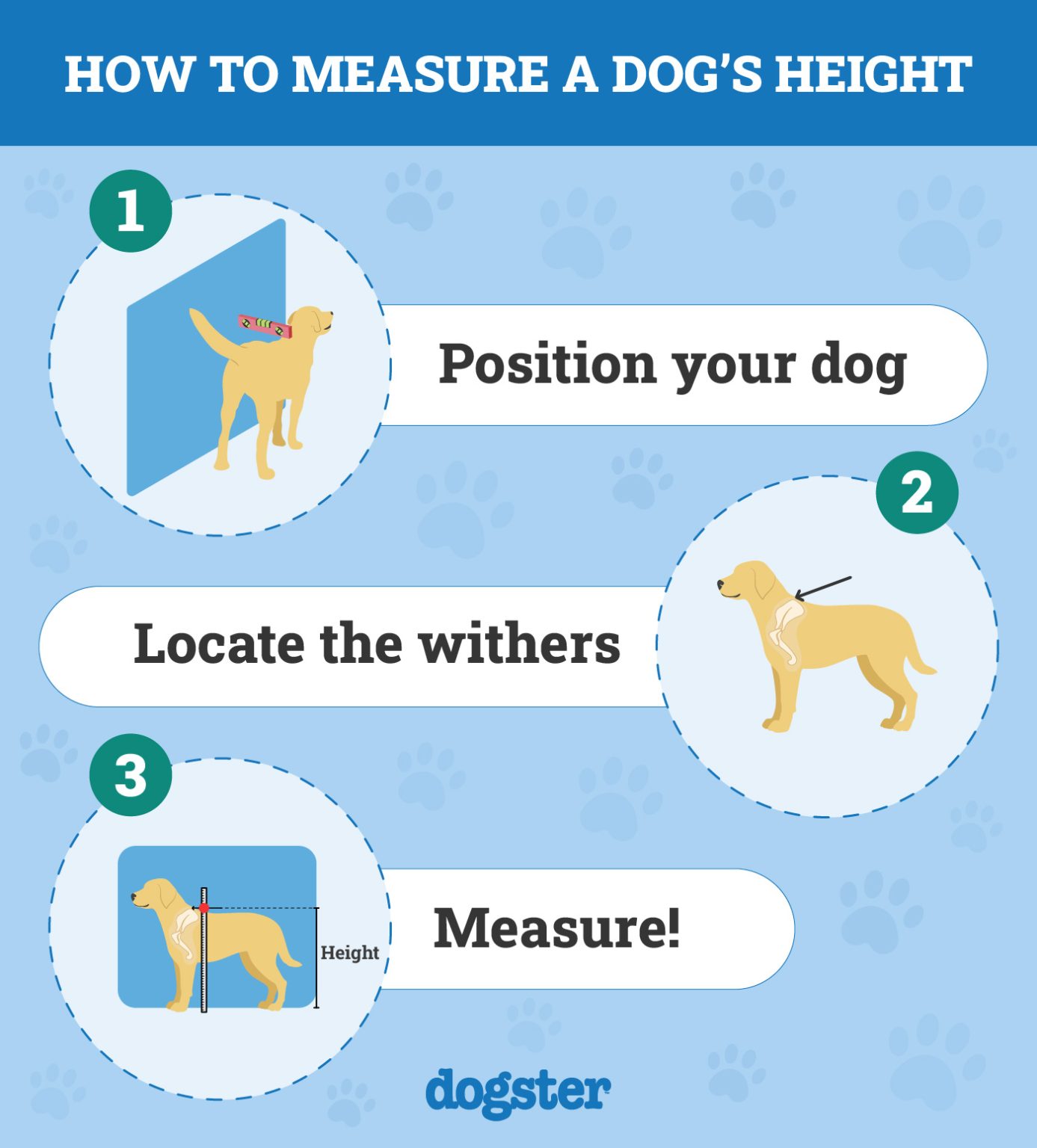 HOW TO MEASURE A DOG'S HEIGHT

1

Position your dog

2

Locate the withers

3

Height

Measure!

dogster