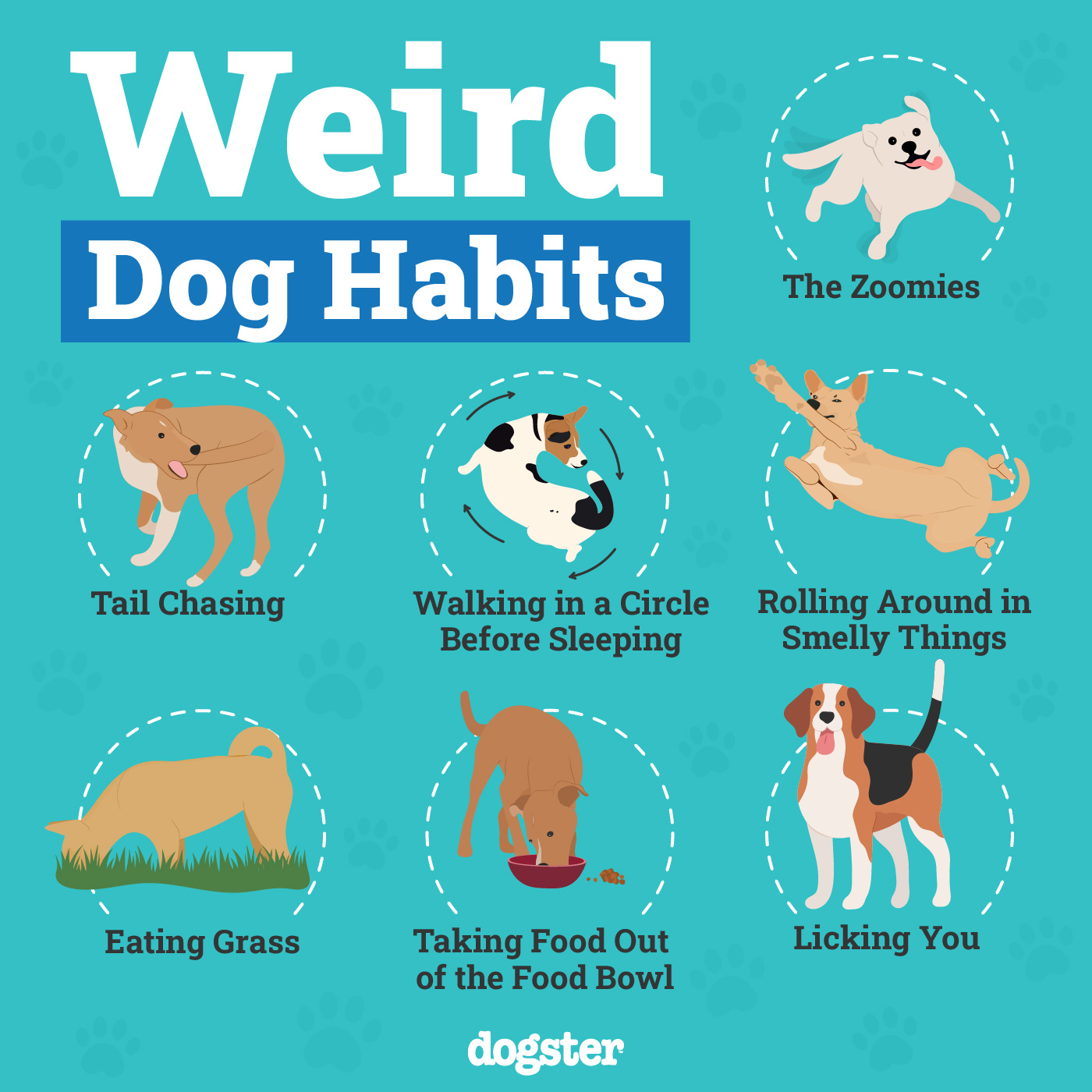 Weird
Dog Habits

The Zoomies

Tail Chasing

Walking in a Circle Before Sleeping

Rolling Around in Smelly Things

Eating Grass

Taking Food Out of the Food Bowl

Licking You

dogster